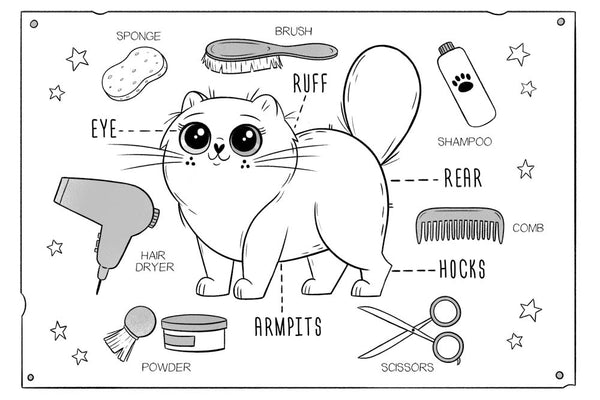 SPONGE

BRUSH

RUFF

EYE

SHAMPOO

REAR

COMB

HAIR DRYER

HOCKS

ARMPITS

POWDER

SCISSORS